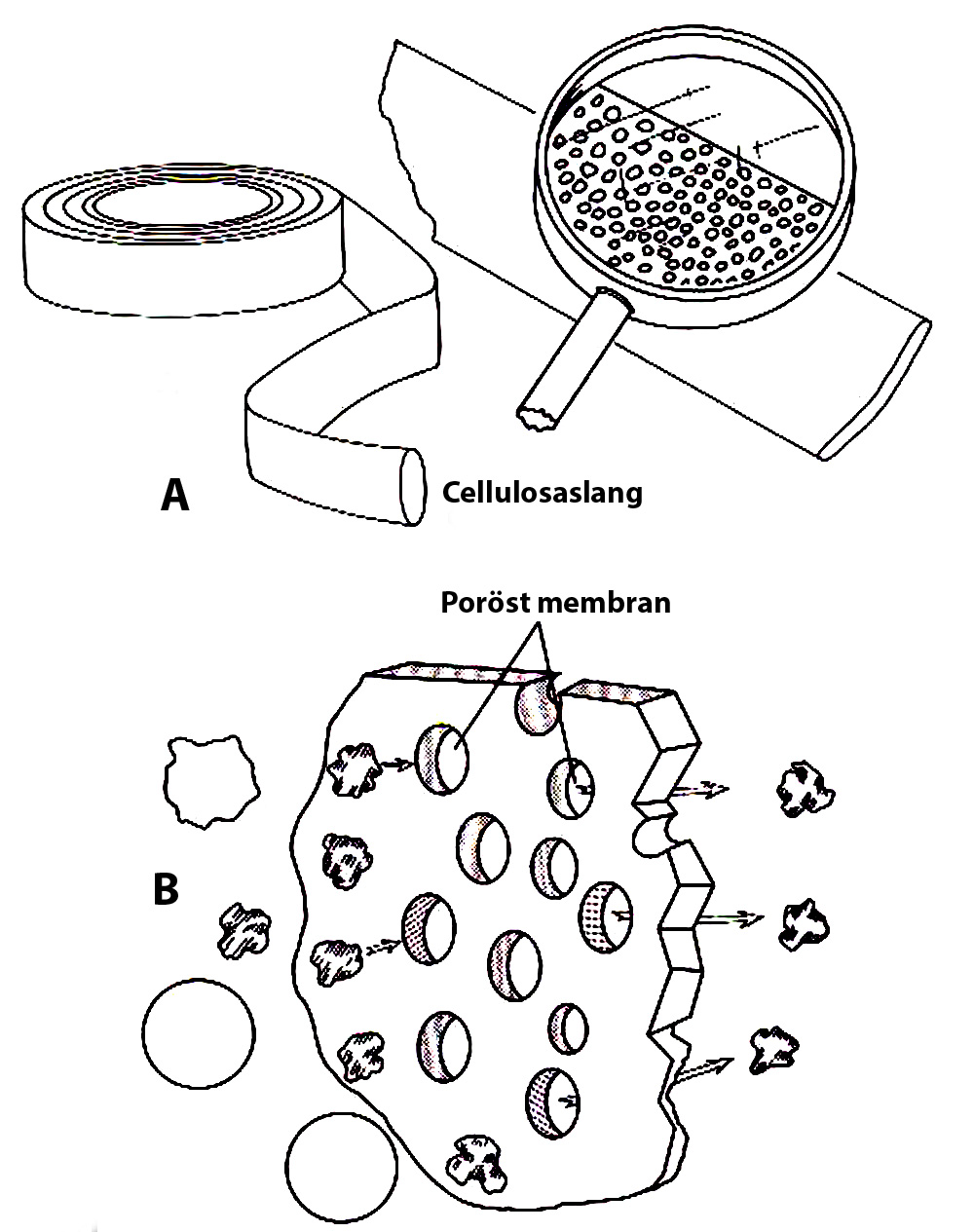 A

Cellulosaslang

Poröst membran

B